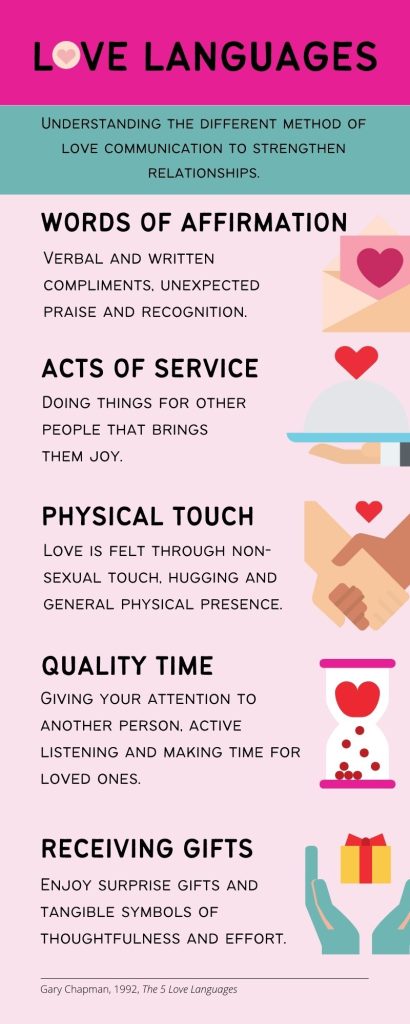 LOVE LANGUAGES

Understanding the different method of love communication to strengthen relationships.

WORDS OF AFFIRMATION

Verbal and written compliments, unexpected praise and recognition.

ACTS OF SERVICE

Doing things for other people that brings them joy.

PHYSICAL TOUCH

Love is felt through non-sexual touch, hugging and general physical presence.

QUALITY TIME

Giving your attention to another person, active listening and making time for loved ones.

RECEIVING GIFTS

Enjoy surprise gifts and tangible symbols of thoughtfulness and effort.

Gary Chapman, 1992, The 5 Love Languages